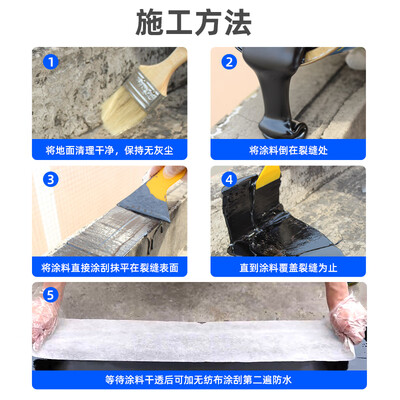 施工方法

1
将地面清理干净，保持无灰尘

2
将涂料倒在裂缝处

3
将涂料直接涂刮抹平在裂缝表面

4
直到涂料覆盖裂缝为止

5
等待涂料干透后可加无纺布涂刮第二遍防水