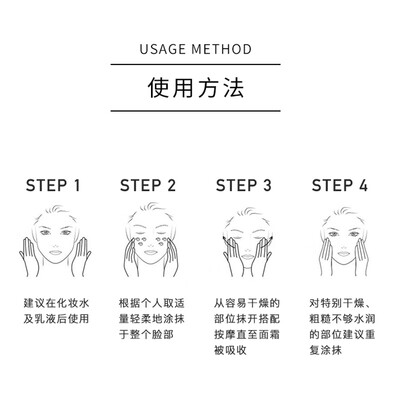 USAGE METHOD

使用方法

STEP 1

建议在化妆水及乳液后使用

STEP 2

根据个人取适量轻柔地涂抹于整个脸部

STEP 3

从容易干燥的部位抹开搭配按摩直至面霜被吸收

STEP 4

对特别干燥、粗糙不够水润的部位建议重复涂抹