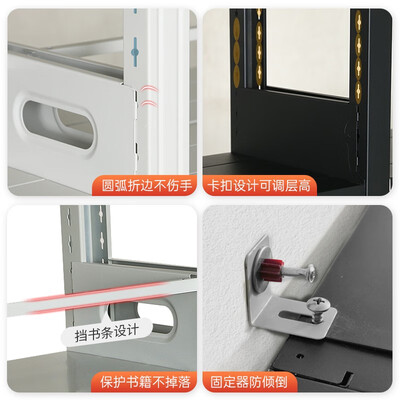 圆弧折边不伤手

卡扣设计可调层高

挡书条设计

保护书籍不掉落

固定器防倾倒