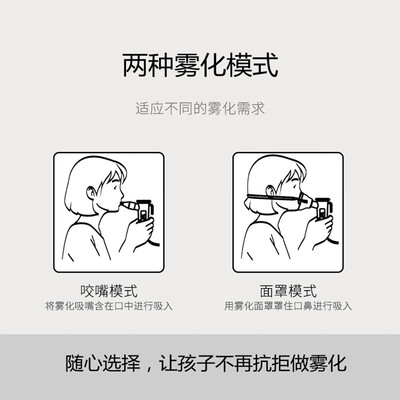 两种雾化模式

适应不同的雾化需求

咬嘴模式
将雾化吸嘴含在口中进行吸入

面罩模式
用雾化面罩罩住口鼻进行吸入

随心选择，让孩子不再抗拒做雾化