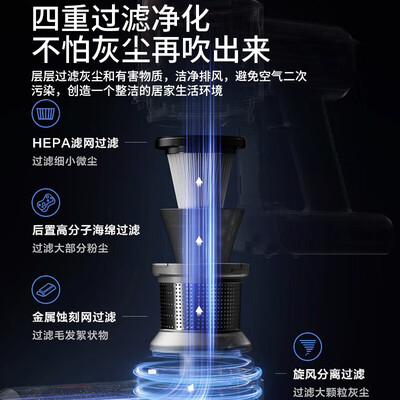 四重过滤净化
不怕灰尘再吹出来

层层过滤灰尘和有害物质，洁净排风，避免空气二次污染，创造一个整洁的居家生活环境

HEPA滤网过滤
过滤细小微尘

后置高分子海绵过滤
过滤大部分粉尘

金属蚀刻网过滤
过滤毛发絮状物

旋风分离过滤
过滤大颗粒灰尘