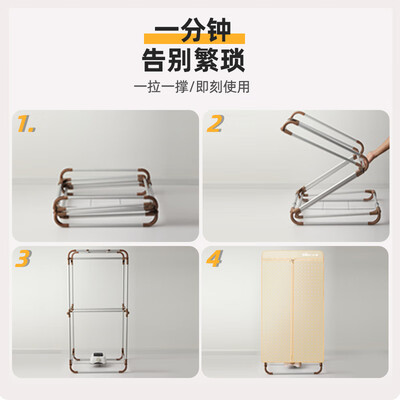 一分钟
告别繁琐
一拉一撑/即刻使用

1.

2

3

4