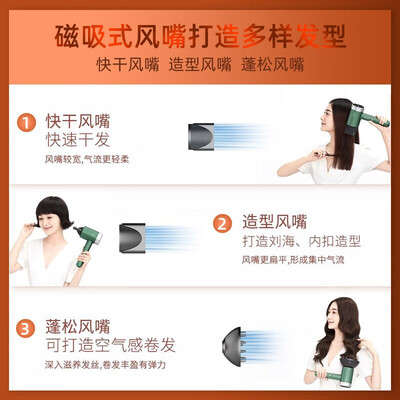 磁吸式风嘴打造多样发型

快干风嘴 造型风嘴 蓬松风嘴

1 快干风嘴
快速干发
风嘴较宽,气流更轻柔

2 造型风嘴
打造刘海、内扣造型
风嘴更扁平,形成集中气流

3 蓬松风嘴
可打造空气感卷发
深入滋养发丝,卷发丰盈有弹力