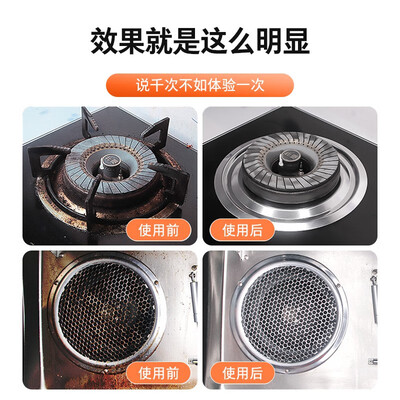 效果就是这么明显

说千次不如体验一次

使用前

使用后

使用前

使用后