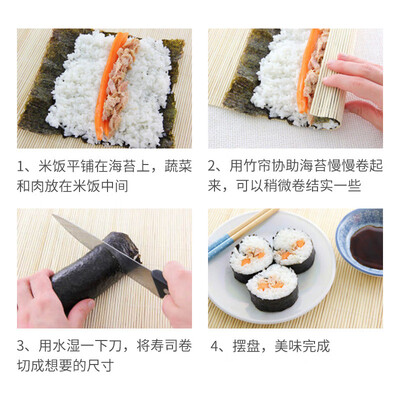 1、米饭平铺在海苔上，蔬菜和肉放在米饭中间

2、用竹帘协助海苔慢慢卷起来，可以稍微卷结实一些

3、用水湿一下刀，将寿司卷切成想要的尺寸

4、摆盘，美味完成