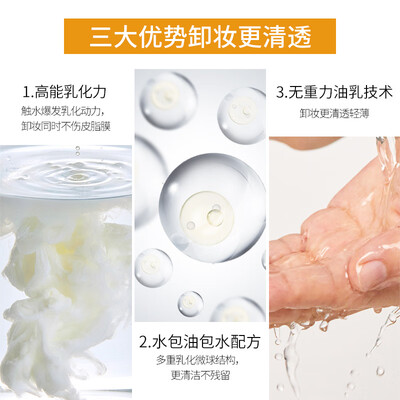 三大优势卸妆更清透

1.高能乳化力
触水爆发乳化动力，
卸妆同时不伤皮脂膜

2.水包油包水配方
多重乳化微球结构，
更清洁不残留

3.无重力油乳技术
卸妆更清透轻薄