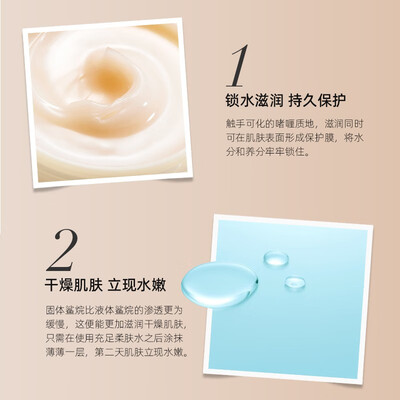 1
锁水滋润 持久保护

触手可化的啫喱质地，滋润同时可在肌肤表面形成保护膜，将水分和养分牢牢锁住。

2
干燥肌肤 立现水嫩

固体鲨烷比液体鲨烷的渗透更为缓慢，这便能更加滋润干燥肌肤，只需在使用充足柔肤水之后涂抹薄薄一层，第二天肌肤立现水嫩。