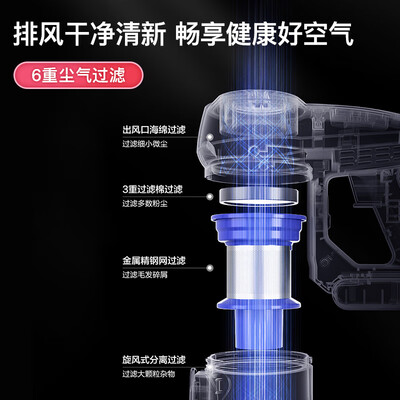 排风干净清新 畅享健康好空气

6重尘气过滤

出风口海绵过滤
过滤细小微尘

3重过滤棉过滤
过滤多数粉尘

金属精钢网过滤
过滤毛发碎屑

旋风式分离过滤
过滤大颗粒杂物