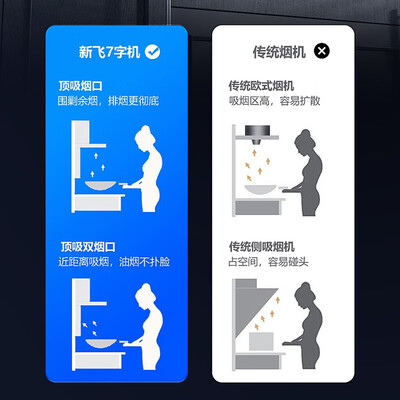 新飞7字机

顶吸烟口
围剿余烟，排烟更彻底

顶吸双烟口
近距离吸烟，油烟不扑脸

传统烟机

传统欧式烟机
吸烟区高，容易扩散

传统侧吸烟机
占空间，容易碰头