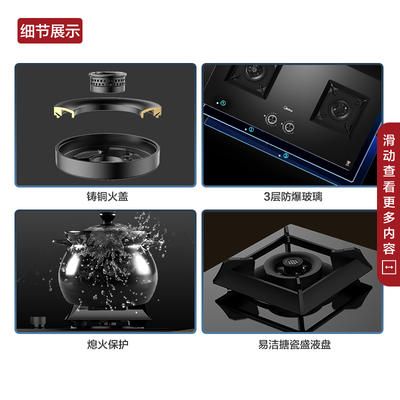 细节展示

铸铜火盖

3层防爆玻璃

熄火保护

易洁搪瓷盛液盘

滑动查看更多内容