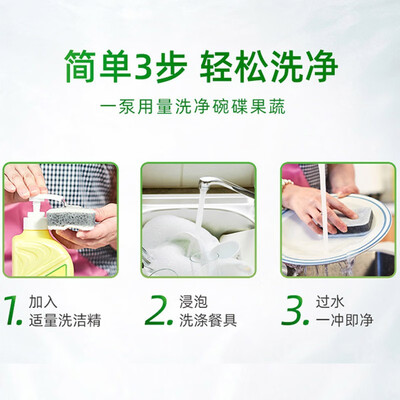 简单3步 轻松洗净

一泵用量洗净碗碟果蔬

1. 加入
适量洗洁精

2. 浸泡
洗涤餐具

3. 过水
一冲即净