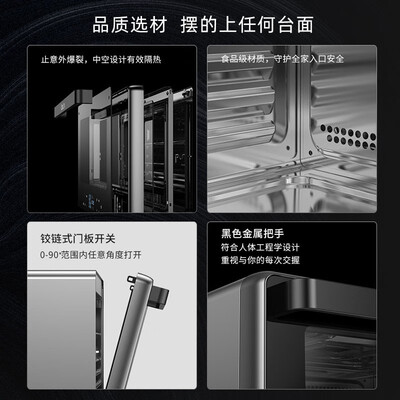 品质选材 摆的上任何台面

止意外爆裂，中空设计有效隔热

食品级材质，守护全家入口安全

铰链式门板开关

0-90°范围内任意角度打开

黑色金属把手

符合人体工程学设计

重视与你的每次交握