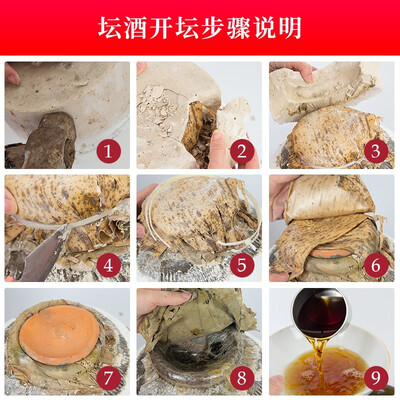 坛酒开坛步骤说明

1

2

3

4

5

6

7

8

9