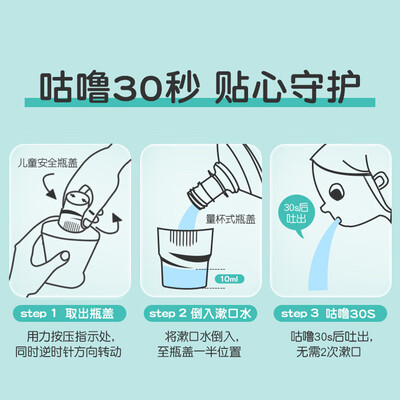 咕噜30秒 贴心守护

儿童安全瓶盖

step 1 取出瓶盖

用力按压指示处，同时逆时针方向转动

量杯式瓶盖

10ml

step 2 倒入漱口水

将漱口水倒入，至瓶盖一半位置

30s后吐出

step 3 咕噜30S

咕噜30s后吐出，无需2次漱口