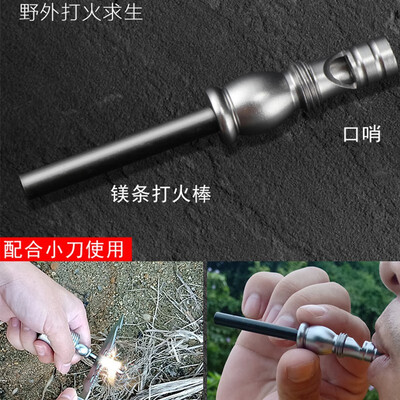 野外打火求生

口哨

镁条打火棒

配合小刀使用