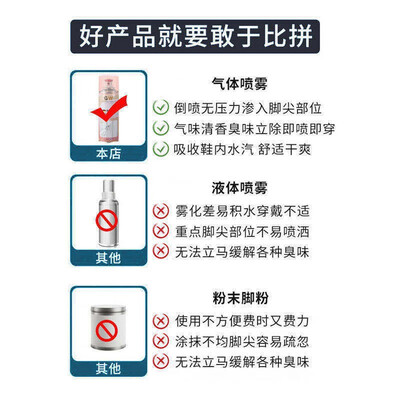 好产品就要敢于比拼

本店

气体喷雾

倒喷无压力渗入脚尖部位

气味清香臭味立除即喷即穿

吸收鞋内水汽 舒适干爽

其他

液体喷雾

雾化差易积水穿戴不适

重点脚尖部位不易喷洒

无法立马缓解各种臭味

其他

粉末脚粉

使用不方便费时又费力

涂抹不均脚尖容易疏忽

无法立马缓解各种臭味