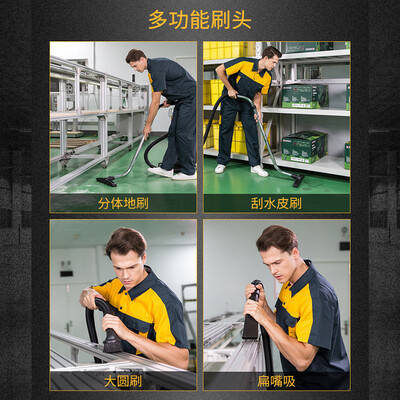 多功能刷头

分体地刷

刮水皮刷

大圆刷

扁嘴吸