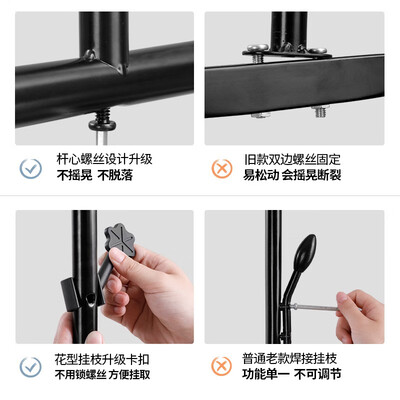 杆心螺丝设计升级
不摇晃 不脱落

旧款双边螺丝固定
易松动 会摇晃断裂

花型挂枝升级卡扣
不用锁螺丝 方便挂取

普通老款焊接挂枝
功能单一 不可调节