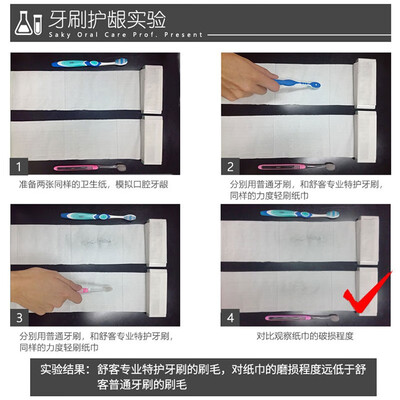 牙刷护龈实验
Saky Oral Care Prof. Present

1
准备两张同样的卫生纸，模拟口腔牙龈

2
分别用普通牙刷，和舒客专业特护牙刷，同样的力度轻刷纸巾

3
分别用普通牙刷，和舒客专业特护牙刷，同样的力度轻刷纸巾

4
对比观察纸巾的破损程度

实验结果：舒客专业特护牙刷的刷毛，对纸巾的磨损程度远低于舒客普通牙刷的刷毛