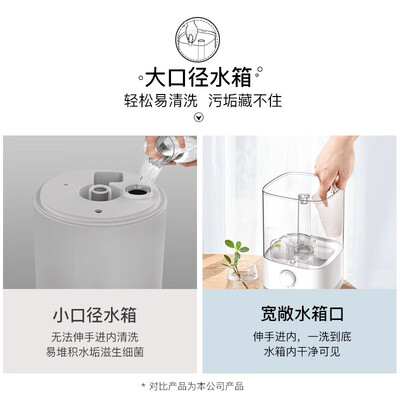 大口径水箱

轻松易清洗 污垢藏不住

小口径水箱

无法伸手进内清洗
易堆积水垢滋生细菌

宽敞水箱口

伸手进内，一洗到底
水箱内干净可见

* 对比产品为本公司产品