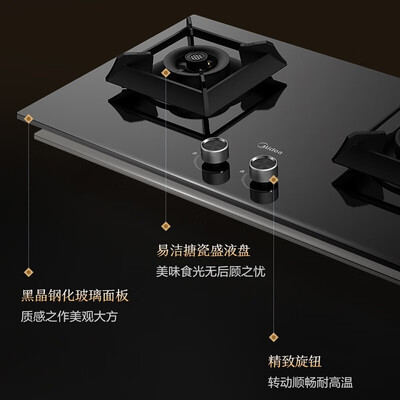 Midea

易洁搪瓷盛液盘
美味食光无后顾之忧

黑晶钢化玻璃面板
质感之作美观大方

精致旋钮
转动顺畅耐高温