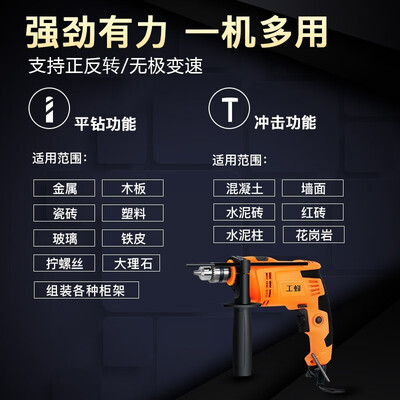 强劲有力 一机多用

支持正反转/无极变速

平钻功能

适用范围：

金属
木板
瓷砖
塑料
玻璃
铁皮
拧螺丝
大理石
组装各种柜架

T

冲击功能

适用范围：

混凝土
墙面
水泥砖
红砖
水泥柱
花岗岩

工蜂