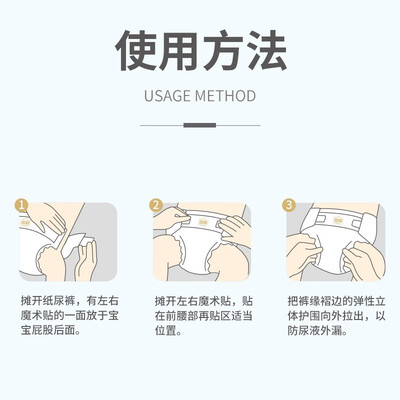 使用方法

USAGE METHOD

1

摊开纸尿裤，有左右魔术贴的一面放于宝宝屁股后面。

2

摊开左右魔术贴，贴在前腰部再贴区适当位置。

3

把裤缘褶边的弹性立体护围向外拉出，以防尿液外漏。