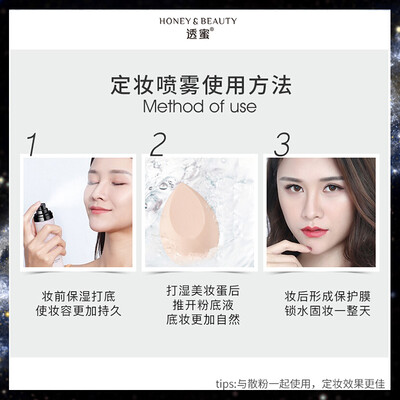 HONEY & BEAUTY
透蜜®

定妆喷雾使用方法
Method of use

1

妆前保湿打底
使妆容更加持久

2

打湿美妆蛋后
推开粉底液
底妆更加自然

3

妆后形成保护膜
锁水固妆一整天

tips:与散粉一起使用，定妆效果更佳