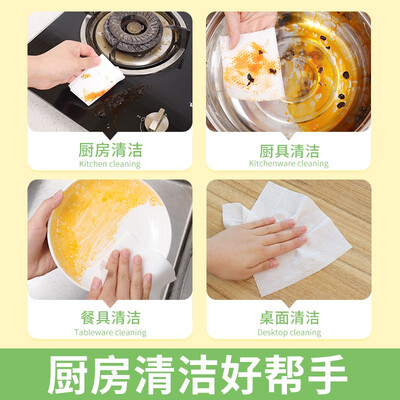 厨房清洁
Kitchen cleaning

厨具清洁
Kitchenware cleaning

餐具清洁
Tableware cleaning

桌面清洁
Desktop cleaning

厨房清洁好帮手