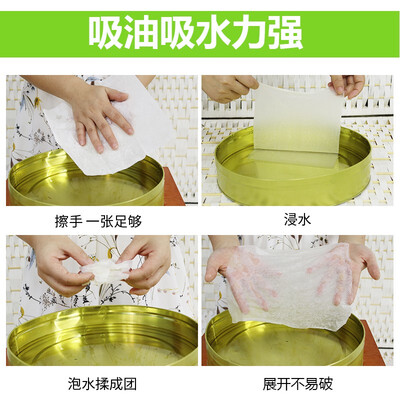 吸油吸水力强

擦手 一张足够

浸水

泡水揉成团

展开不易破