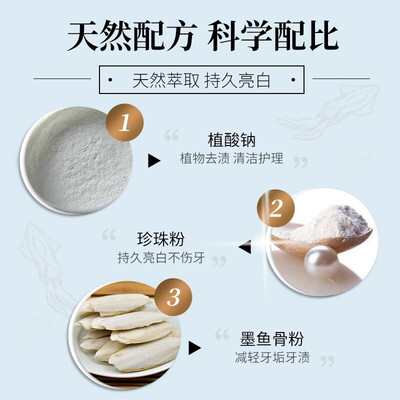 天然配方 科学配比

· 天然萃取 持久亮白 ·

1

“ 植酸钠
植物去渍 清洁护理 ”

2

“ 珍珠粉
持久亮白不伤牙 ”

3

“ 墨鱼骨粉
减轻牙垢牙渍 ”