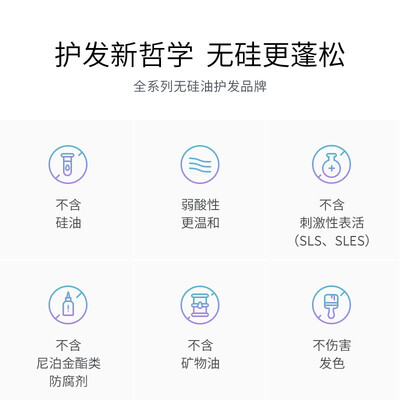 护发新哲学 无硅更蓬松

全系列无硅油护发品牌

不含
硅油

弱酸性
更温和

不含
刺激性表活
(SLS、SLES)

不含
尼泊金酯类
防腐剂

不含
矿物油

不伤害
发色