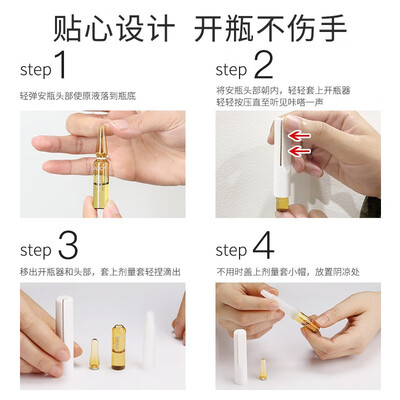 贴心设计 开瓶不伤手

step 1

轻弹安瓶头部使原液落到瓶底

step 2

将安瓶头部朝内，轻轻套上开瓶器
轻轻按压直至听见咔嗒一声

step 3

移出开瓶器和头部，套上剂量套轻捏滴出

step 4

不用时盖上剂量套小帽，放置阴凉处