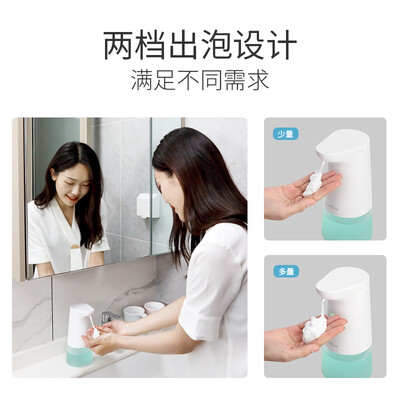 两档出泡设计
满足不同需求

少量

多量