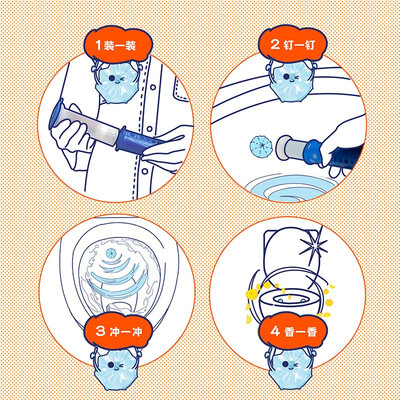 1 装一装

2 钉一钉

3 冲一冲

4 香一香