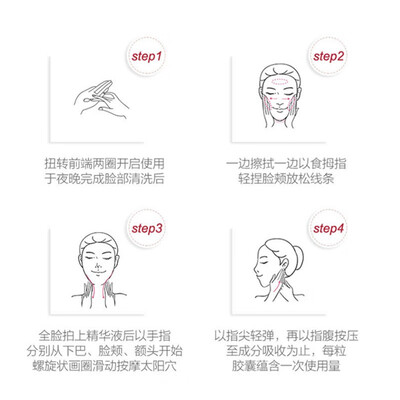 step1

扭转前端两圈开启使用
于夜晚完成脸部清洗后

step2

一边擦拭一边以食拇指
轻捏脸颊放松线条

step3

全脸拍上精华液后以手指
分别从下巴、脸颊、额头开始
螺旋状画圈滑动按摩太阳穴

step4

以指尖轻弹，再以指腹按压
至成分吸收为止，每粒
胶囊蕴含一次使用量