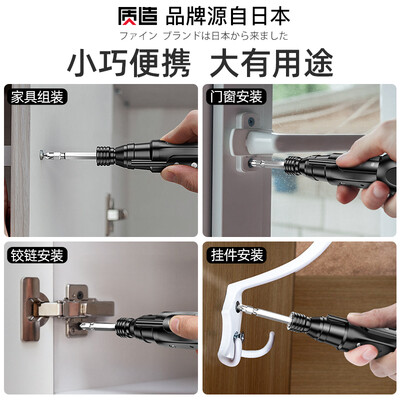 质造 品牌源自日本
ファイン ブランドは日本から来ました
小巧便携 大有用途

家具组装

门窗安装

铰链安装

挂件安装