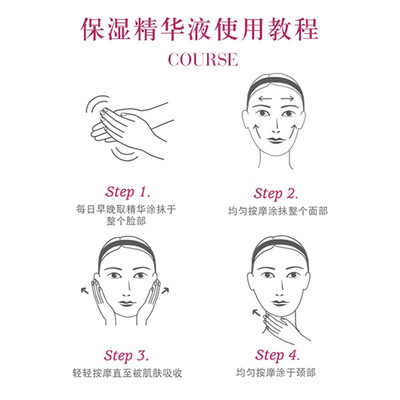 保湿精华液使用教程
COURSE

Step 1.
每日早晚取精华涂抹于整个脸部

Step 2.
均匀按摩涂抹整个面部

Step 3.
轻轻按摩直至被肌肤吸收

Step 4.
均匀按摩涂于颈部