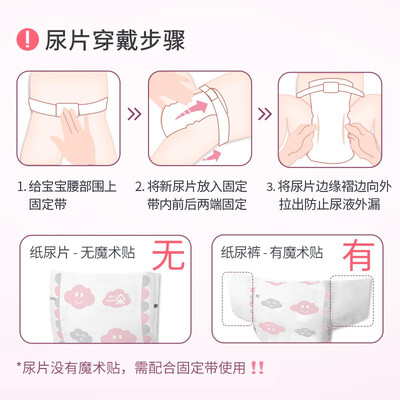 ! 尿片穿戴步骤

1. 给宝宝腰部围上固定带

2. 将新尿片放入固定带内前后两端固定

3. 将尿片边缘褶边向外拉出防止尿液外漏

纸尿片 - 无魔术贴 无

一朵

纸尿裤 - 有魔术贴 有

*尿片没有魔术贴，需配合固定带使用 !!