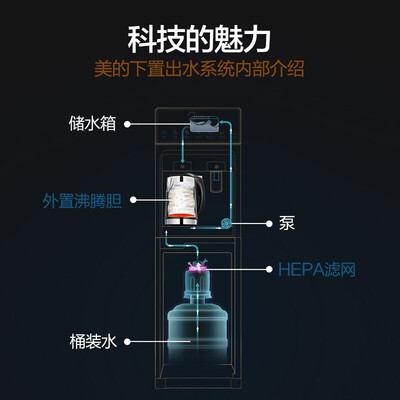 科技的魅力

美的下置出水系统内部介绍

储水箱

外置沸腾胆

泵

HEPA滤网

桶装水