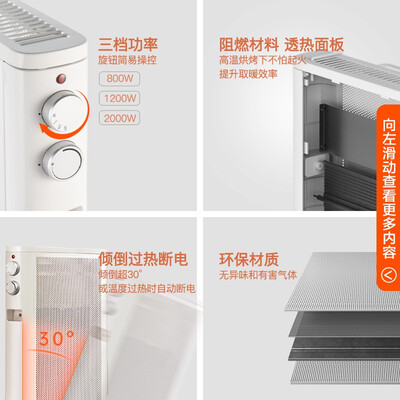 三档功率
旋钮简易操控
800W
1200W
2000W

阻燃材料 透热面板
高温烘烤下不怕起火
提升取暖效率

向左滑动查看更多内容

倾倒过热断电
倾倒超30°
或温度过热时自动断电

30°

环保材质
无异味和有害气体