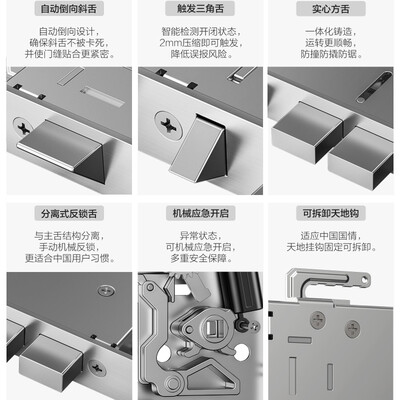 自动倒向斜舌

自动倒向设计，
确保斜舌不被卡死，
并使门缝贴合更紧密。

触发三角舌

智能检测开闭状态，
2mm压缩即可触发，
降低误报风险。

实心方舌

一体化铸造，
运转更顺畅，
防撞防撬防锯。

分离式反锁舌

与主舌结构分离，
手动机械反锁，
更适合中国用户习惯。

机械应急开启

异常状态，
可机械应急开启，
多重安全保障。

可拆卸天地钩

适应中国国情，
天地挂钩固定可拆卸。