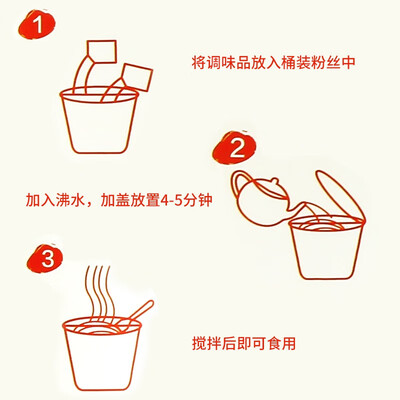 1

将调味品放入桶装粉丝中

2

加入沸水，加盖放置4-5分钟

3

搅拌后即可食用