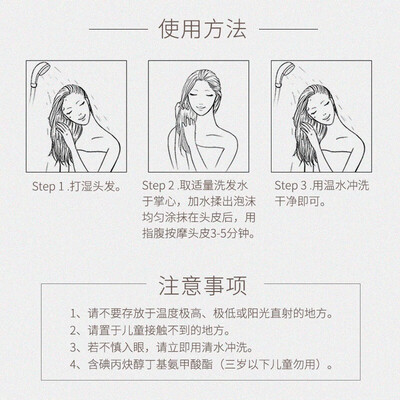 使用方法

Step 1 .打湿头发。

Step 2 .取适量洗发水于掌心，加水揉出泡沫均匀涂抹在头皮后，用指腹按摩头皮3-5分钟。

Step 3 .用温水冲洗干净即可。

注意事项

1、请不要存放于温度极高、极低或阳光直射的地方。
2、请置于儿童接触不到的地方。
3、若不慎入眼，请立即用清水冲洗。
4、含碘丙炔醇丁基氨甲酸酯（三岁以下儿童勿用）。