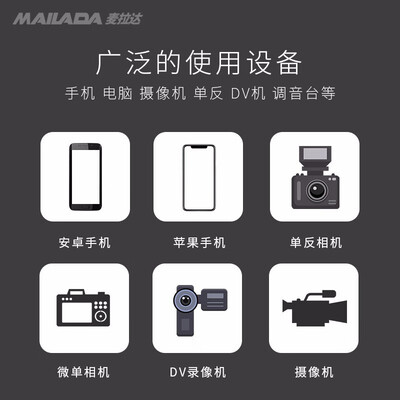 MAILADA 麦拉达

广泛的使用设备

手机 电脑 摄像机 单反 DV机 调音台等

安卓手机

苹果手机

单反相机

微单相机

DV录像机

摄像机