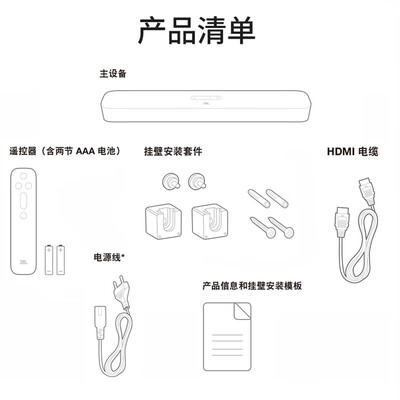 产品清单

主设备

遥控器（含两节 AAA 电池）

挂壁安装套件

HDMI 电缆

电源线*

产品信息和挂壁安装模板