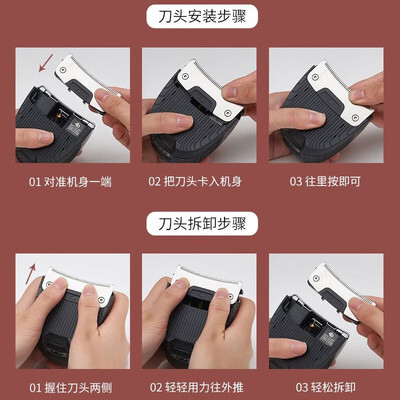 刀头安装步骤

01 对准机身一端

02 把刀头卡入机身

03 往里按即可

刀头拆卸步骤

01 握住刀头两侧

02 轻轻用力往外推

03 轻松拆卸