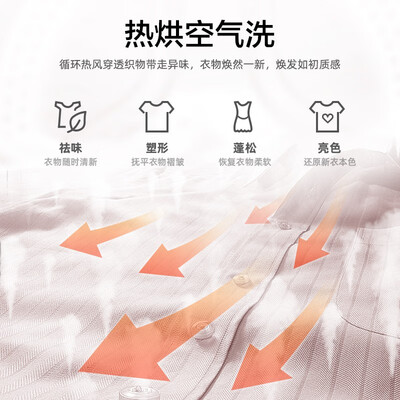 热烘空气洗

循环热风穿透织物带走异味，衣物焕然一新，焕发如初质感

祛味
衣物随时清新

塑形
抚平衣物褶皱

蓬松
恢复衣物柔软

亮色
还原新衣本色