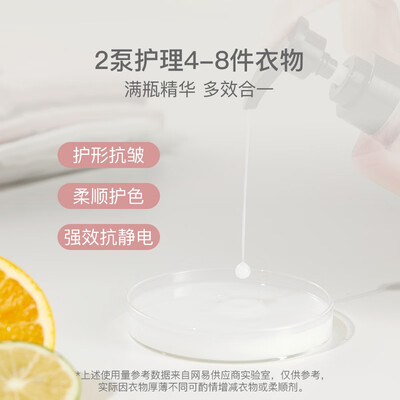 2泵护理4-8件衣物
满瓶精华 多效合一

护形抗皱

柔顺护色

强效抗静电

*上述使用量参考数据来自网易供应商实验室，仅供参考，实际因衣物厚薄不同可酌情增减衣物或柔顺剂。