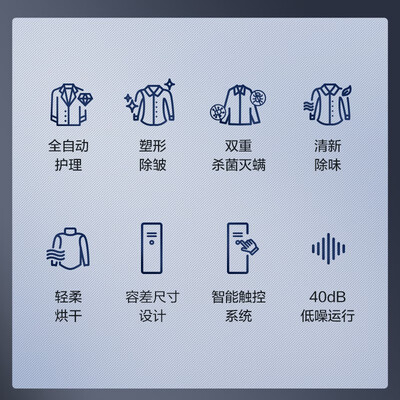 全自动
护理

塑形
除皱

双重
杀菌灭螨

清新
除味

轻柔
烘干

容差尺寸
设计

智能触控
系统

40dB
低噪运行